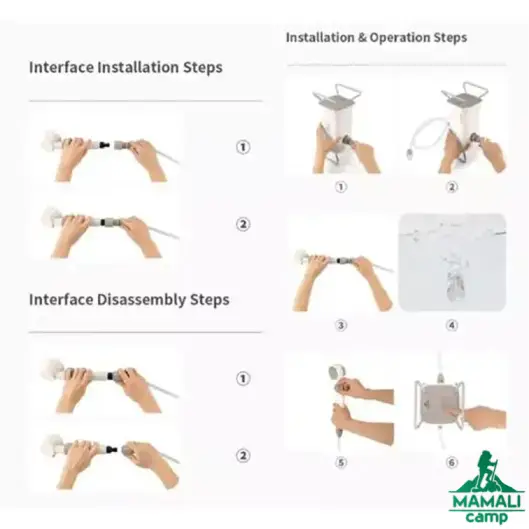 Interface Installation Steps

①

②

Interface Disassembly Steps

①

②

Installation & Operation Steps

①

②

③

④

⑤

⑥

MAMALI
camp